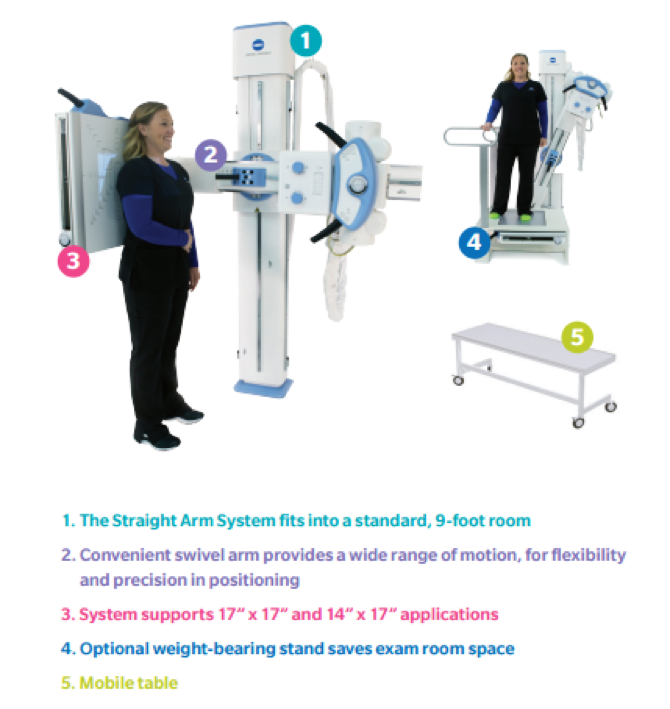 1

2

3

4

5

1. The Straight Arm System fits into a standard, 9-foot room

2. Convenient swivel arm provides a wide range of motion, for flexibility and precision in positioning

3. System supports 17" x 17" and 14" x 17" applications

4. Optional weight-bearing stand saves exam room space

5. Mobile table